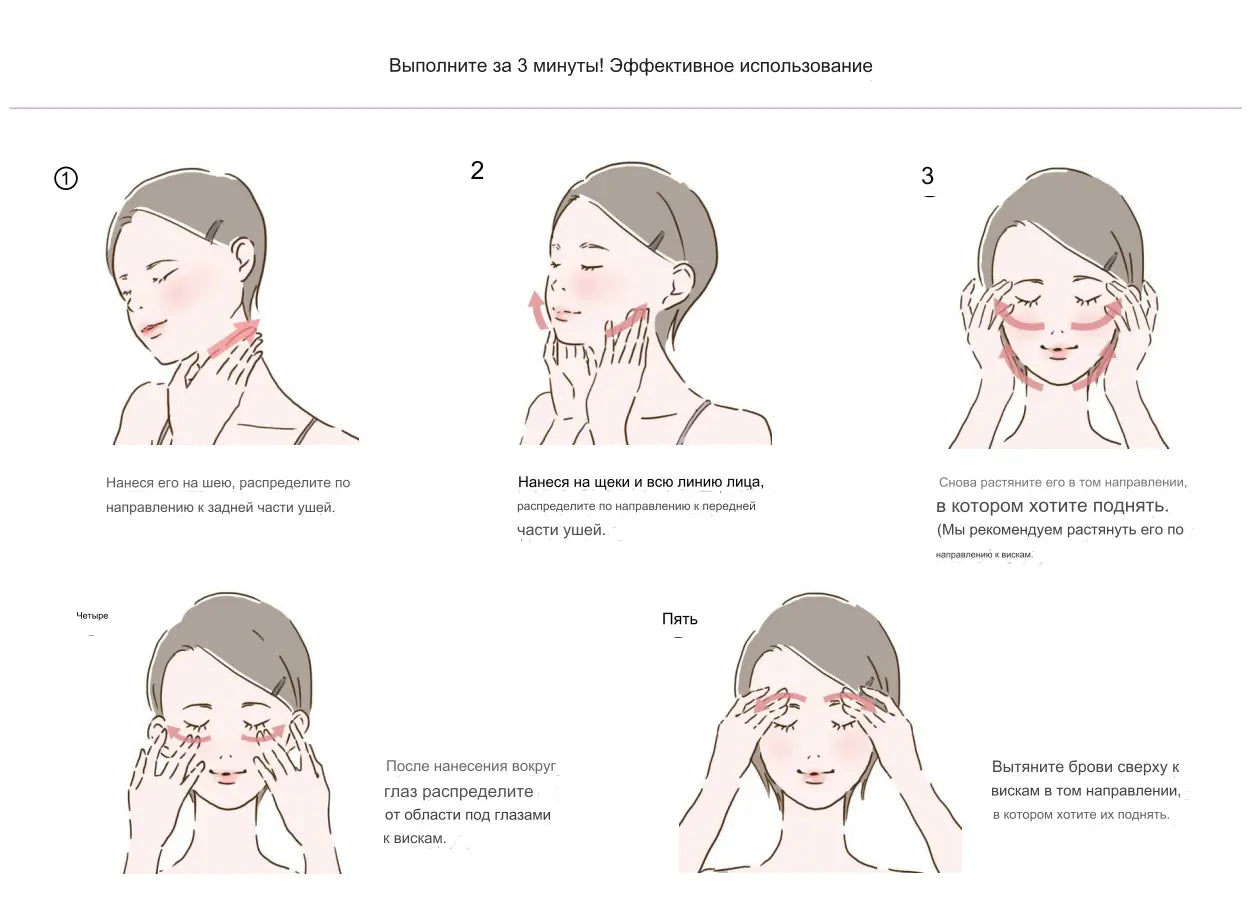 Выполните за 3 минуты! Эффективное использование

①

Нанеся его на шею, распределите по направлению к задней части ушей.

2

Нанеся на щеки и всю линию лица, распределите по направлению к передней части ушей.

3

Снова растяните его в том направлении, в котором хотите поднять. (Мы рекомендуем растянуть его по направлению к вискам.

Четыре

После нанесения вокруг глаз распределите от области под глазами к вискам.

Пять

Вытяните брови сверху к вискам в том направлении, в котором хотите их поднять.